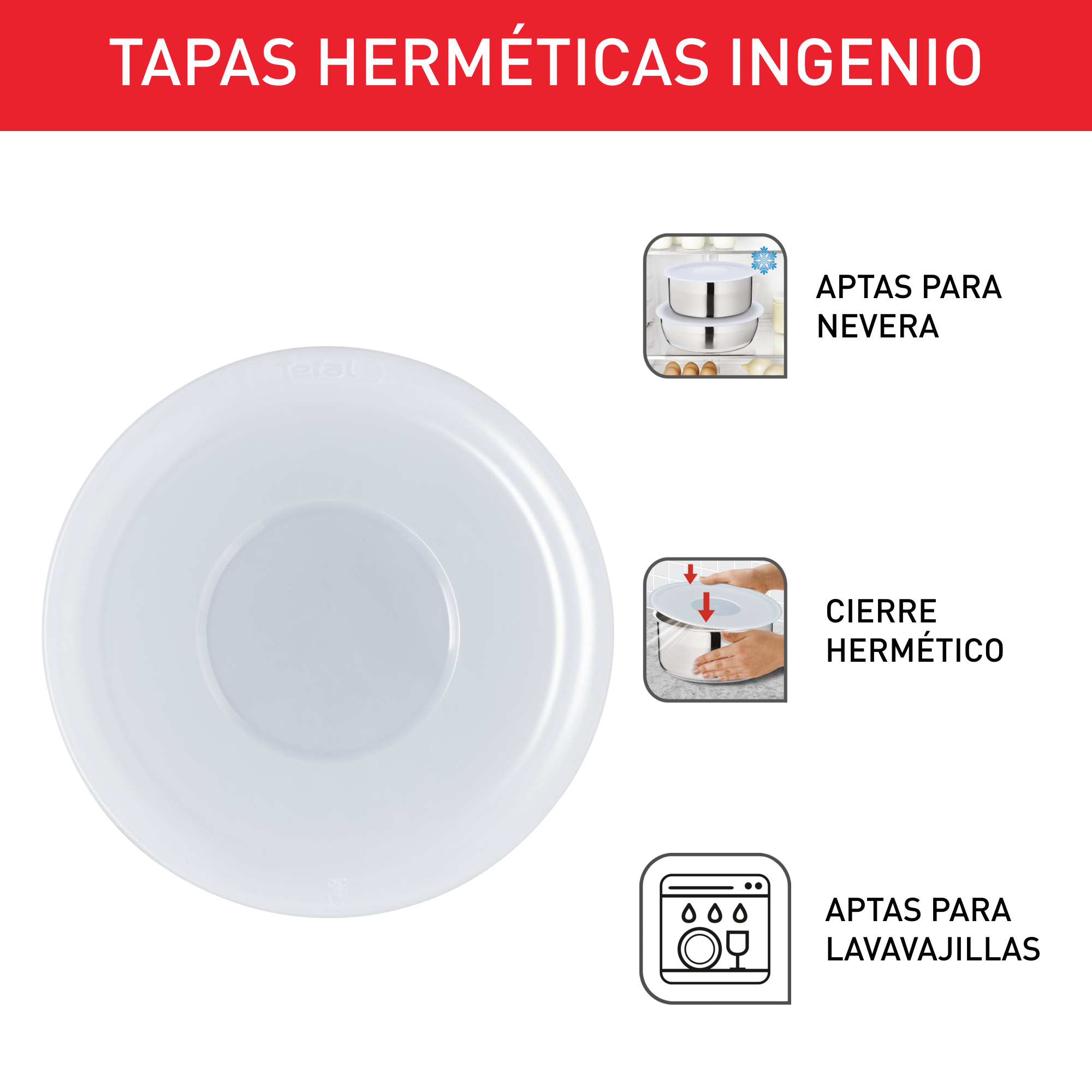 TAPAS HERMÉTICAS INGENIO

Tefal

APTAS PARA NEVERA

CIERRE HERMÉTICO

APTAS PARA LAVAVAJILLAS