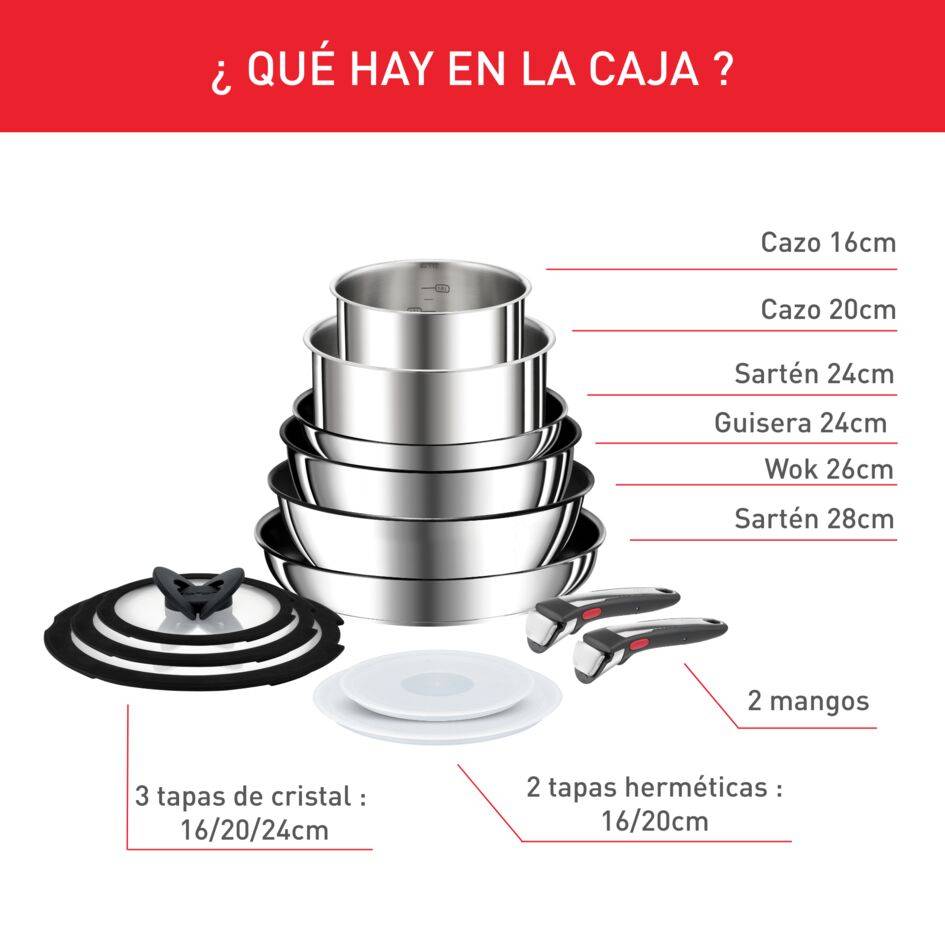 ¿ QUÉ HAY EN LA CAJA ?

Cazo 16cm

Cazo 20cm

Sartén 24cm

Guisera 24cm

Wok 26cm

Sartén 28cm

2 mangos

3 tapas de cristal : 16/20/24cm

2 tapas herméticas : 16/20cm